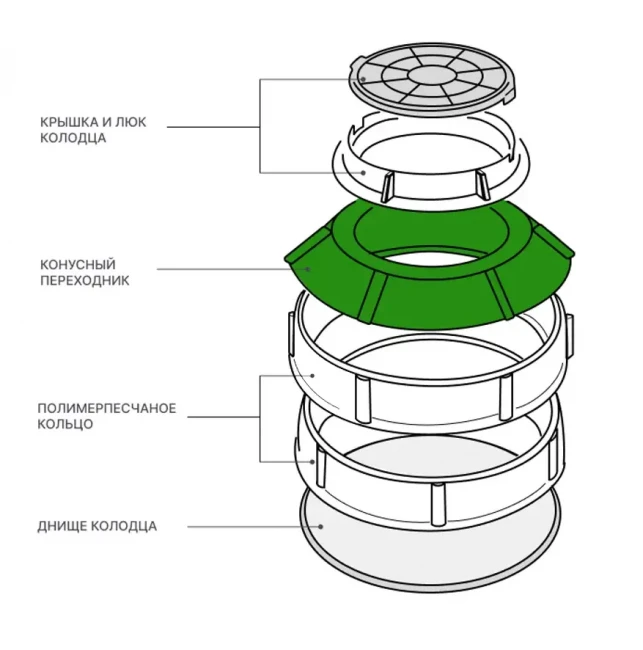 КРЫШКА И ЛЮК КОЛОДЦА

КОНУСНЫЙ ПЕРЕХОДНИК

ПОЛИМЕРПЕСЧАНОЕ КОЛЬЦО

ДНИЩЕ КОЛОДЦА