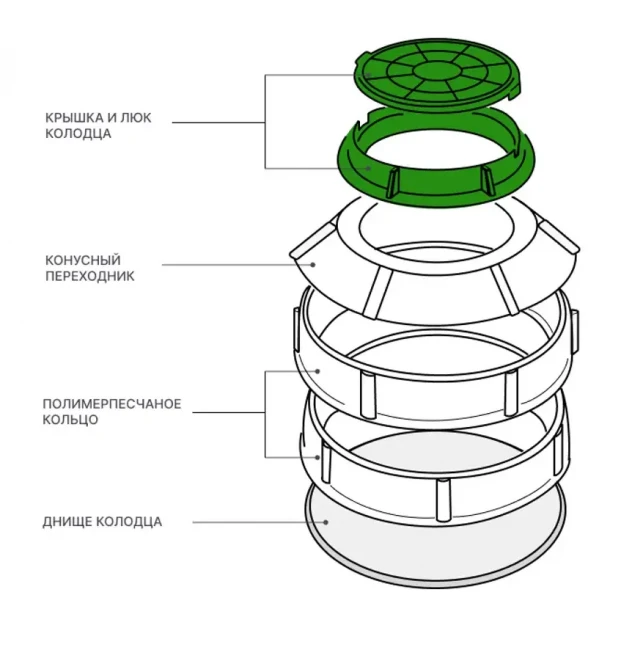 КРЫШКА И ЛЮК КОЛОДЦА

КОНУСНЫЙ ПЕРЕХОДНИК

ПОЛИМЕРПЕСЧАНОЕ КОЛЬЦО

ДНИЩЕ КОЛОДЦА